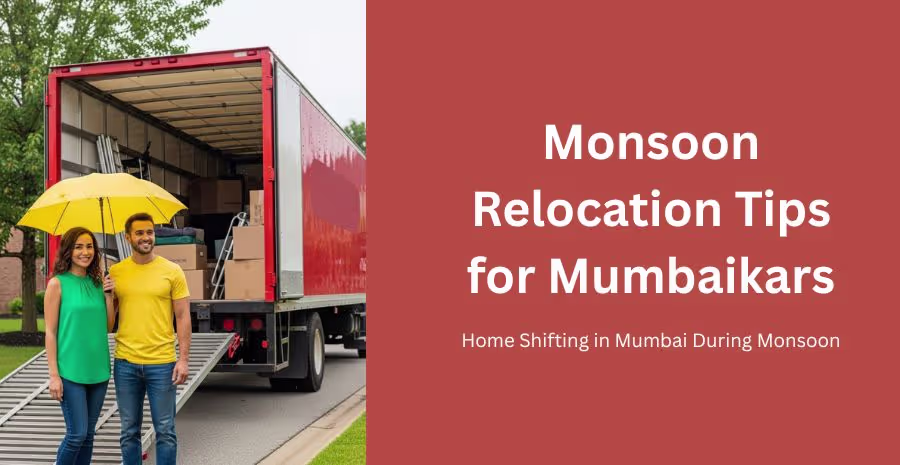 Monsoon Relocation Tips for Mumbaikars

Home Shifting in Mumbai During Monsoon