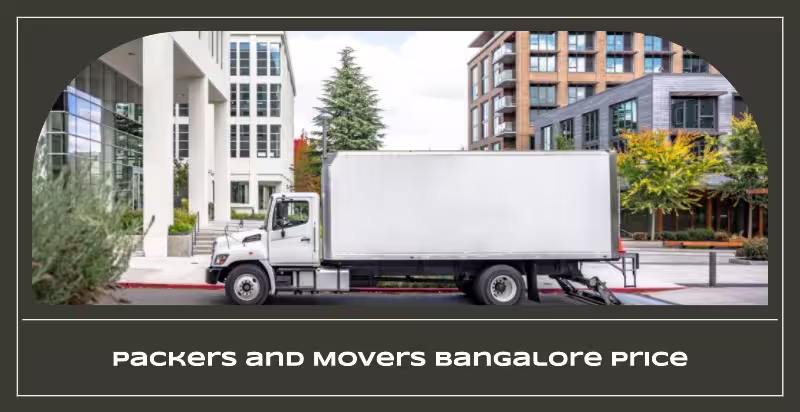 Packers and Movers Bangalore Price