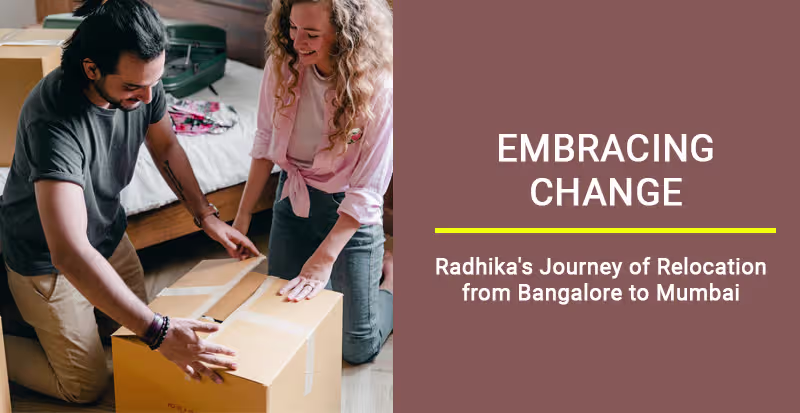 EMBRACING CHANGE

Radhika's Journey of Relocation from Bangalore to Mumbai